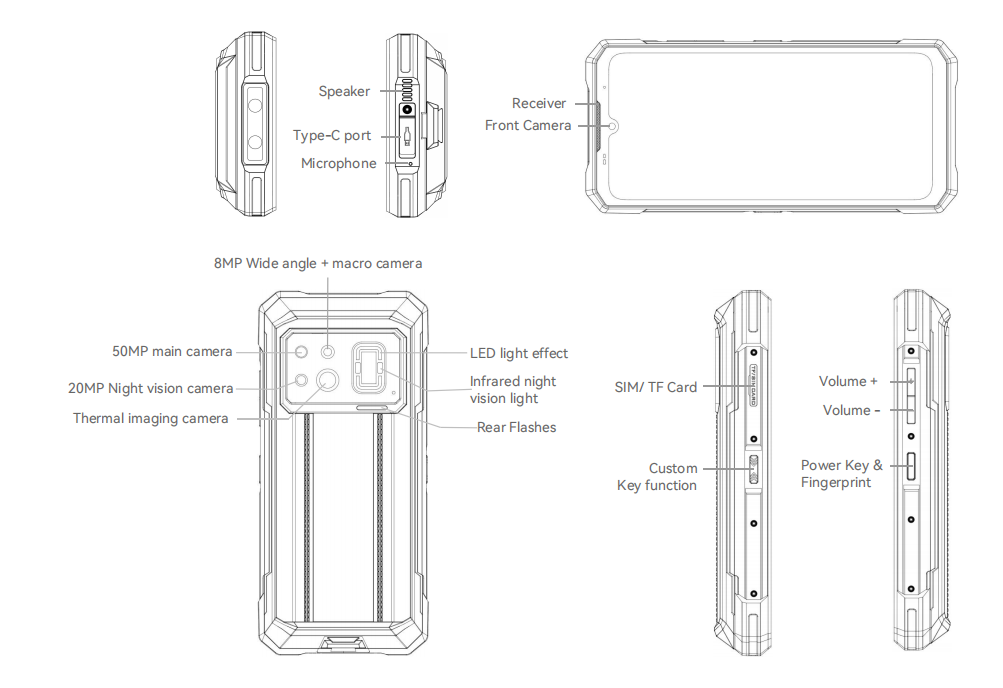 Speaker
Type-C port
Microphone

Receiver
Front Camera

8MP Wide angle + macro camera
50MP main camera
20MP Night vision camera
Thermal imaging camera
LED light effect
Infrared night vision light
Rear Flashes

SIM/ TF Card
Custom Key function

Volume +
Volume -
Power Key & Fingerprint