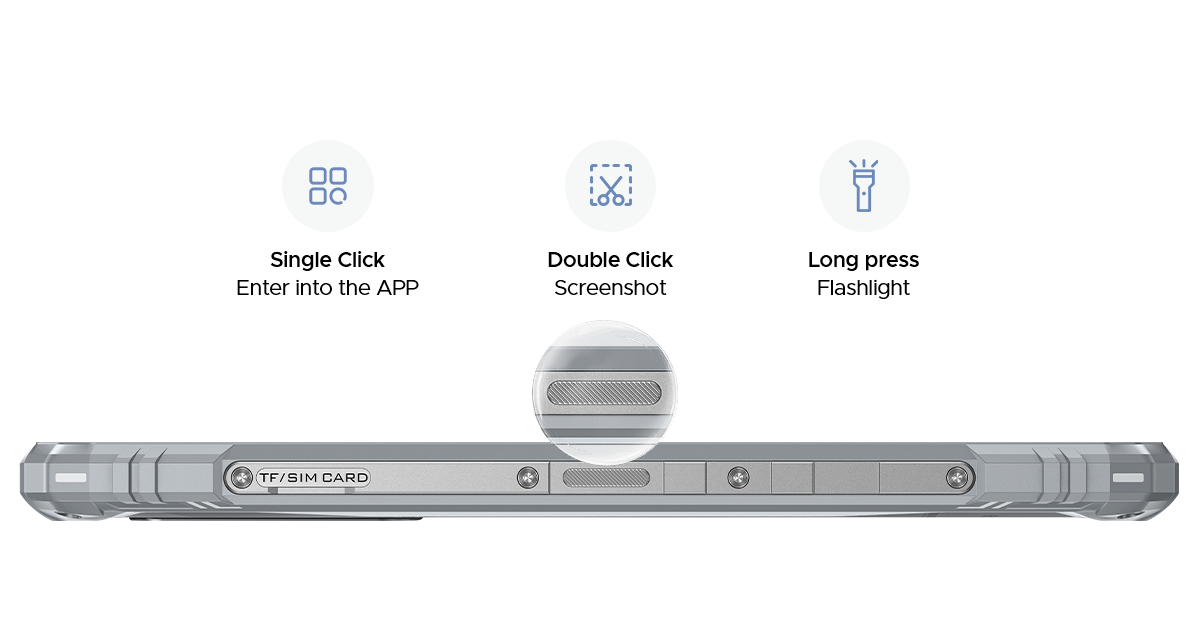 Single Click
Enter into the APP

Double Click
Screenshot

Long press
Flashlight

TF/SIM CARD